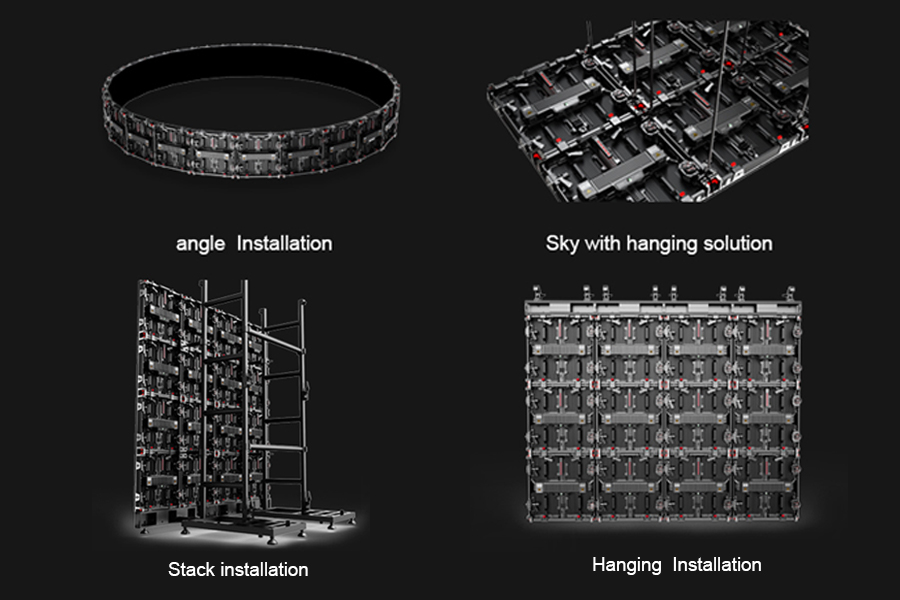 angle Installation

Sky with hanging solution

Stack installation

Hanging Installation